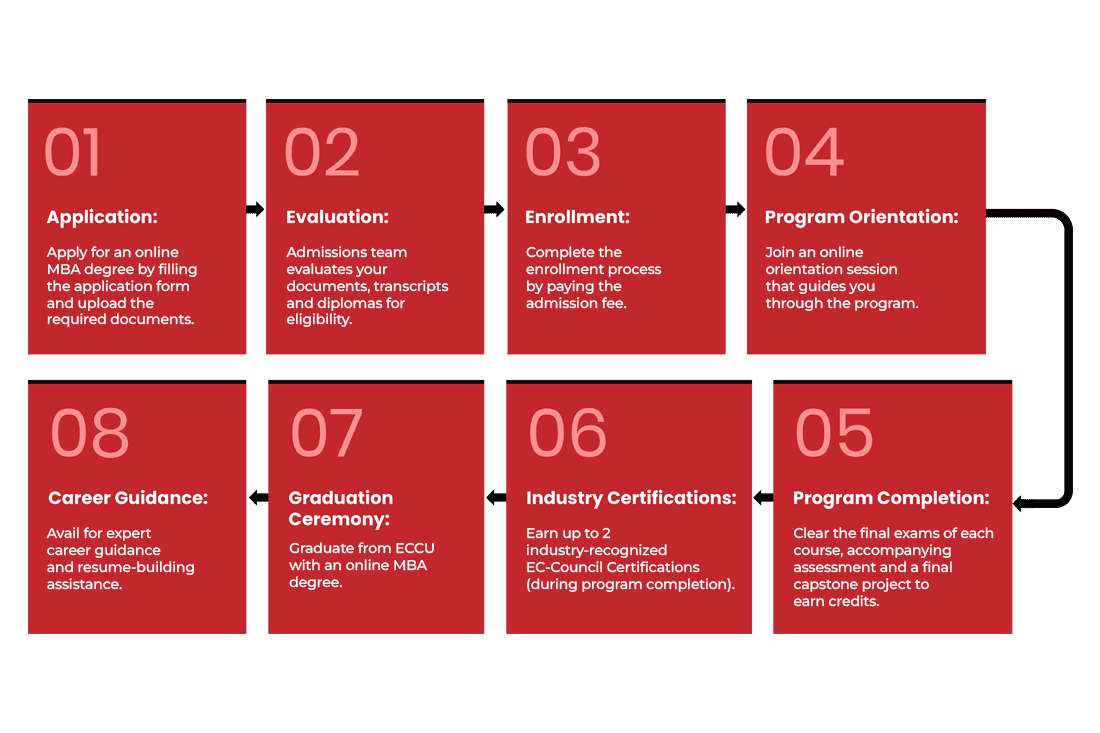 01

Application:

Apply for an online MBA degree by filling the application form and upload the required documents.

02

Evaluation:

Admissions team evaluates your documents, transcripts and diplomas for eligibility.

03

Enrollment:

Complete the enrollment process by paying the admission fee.

04

Program Orientation:

Join an online orientation session that guides you through the program.

05

Program Completion:

Clear the final exams of each course, accompanying assessment and a final capstone project to earn credits.

06

Industry Certifications:

Earn up to 2 industry-recognized EC-Council Certifications (during program completion).

07

Graduation Ceremony:

Graduate from ECCU with an online MBA degree.

08

Career Guidance:

Avail for expert career guidance and resume-building assistance.